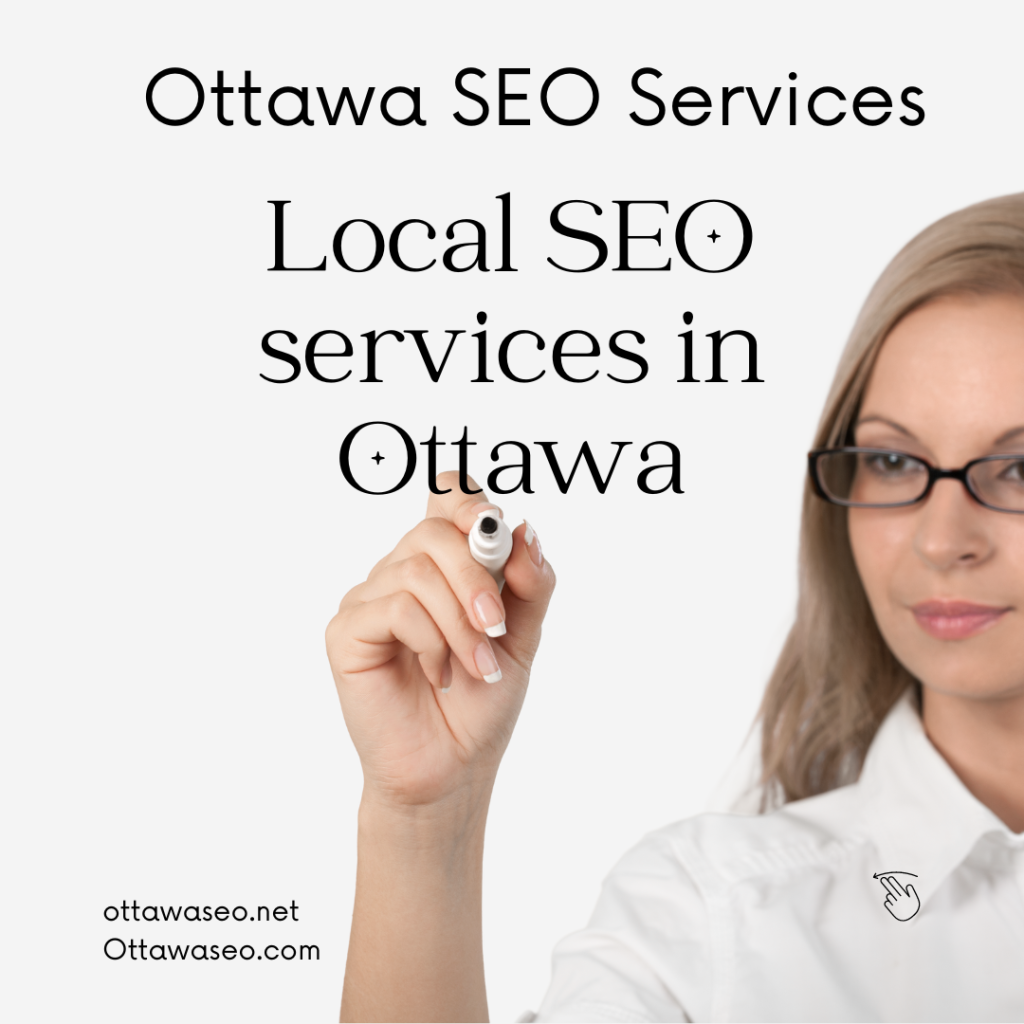 Ottawa SEO Services

Local SEO services in Ottawa

ottawaseo.net
Ottawaseo.com